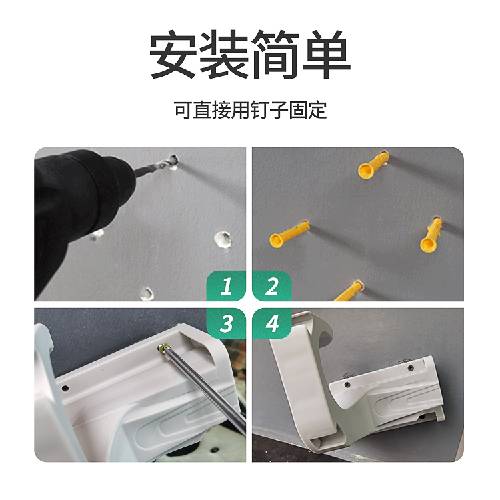 安装简单

可直接用钉子固定

1

2

3

4